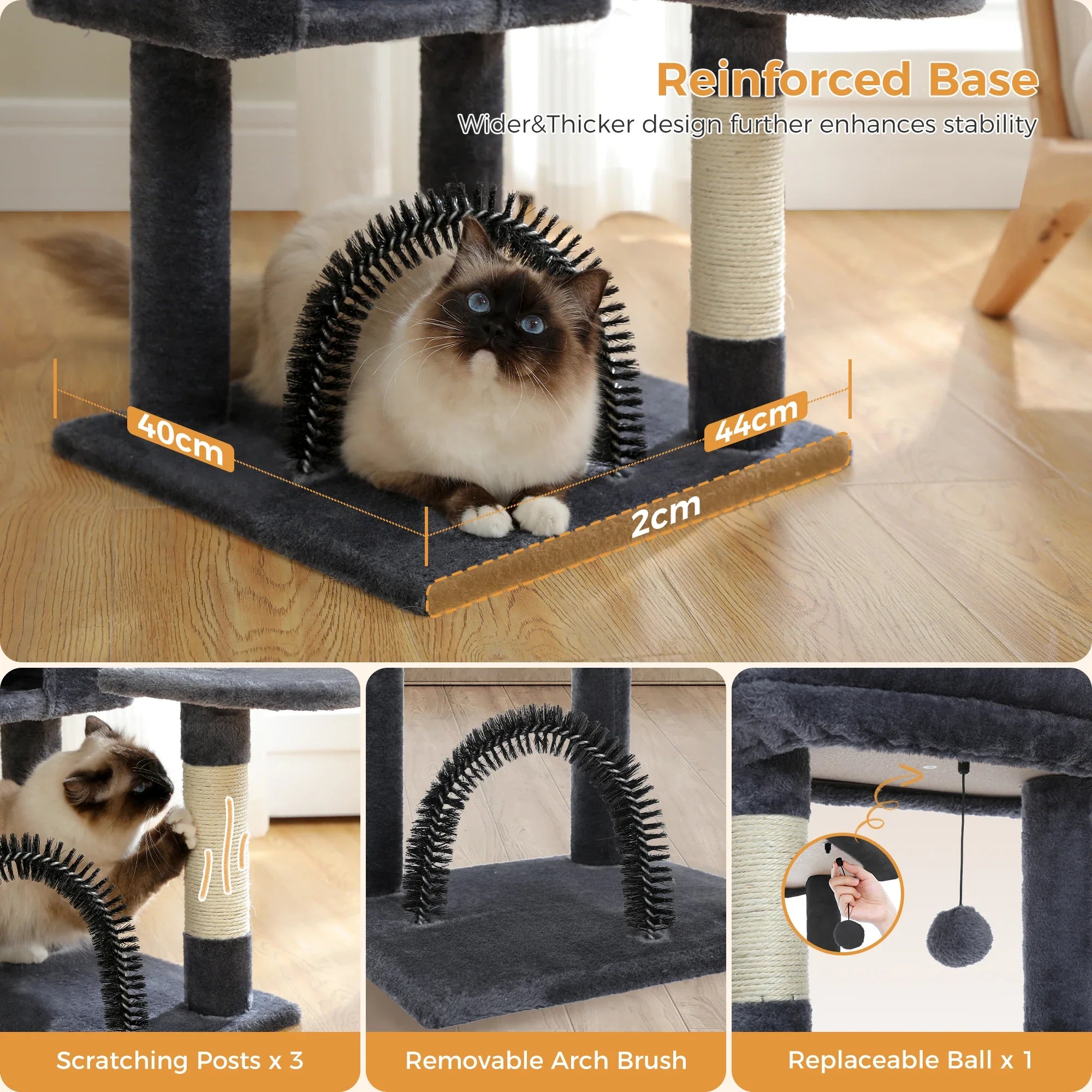 Reinforced Base

Wider&Thicker design further enhances stability

40cm

44cm

2cm

Scratching Posts x 3

Removable Arch Brush

Replaceable Ball x 1